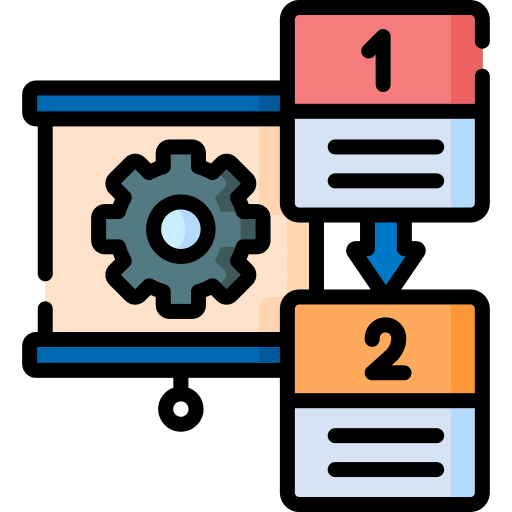 1

2