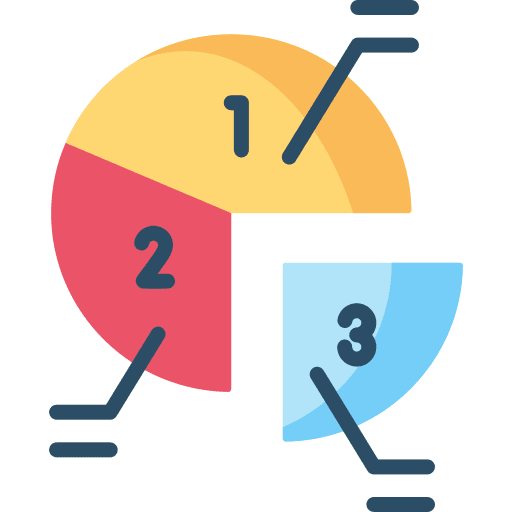 1
2
3