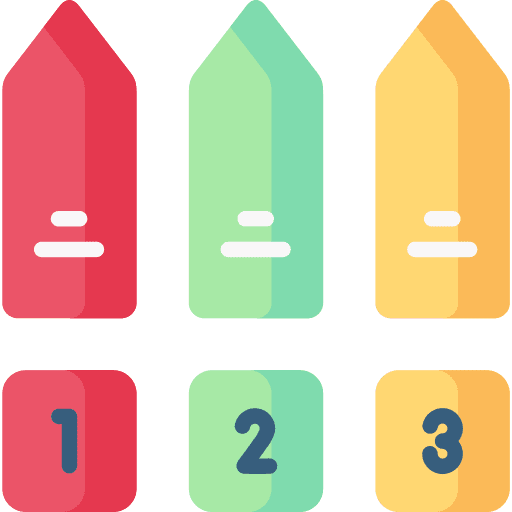 1 2 3