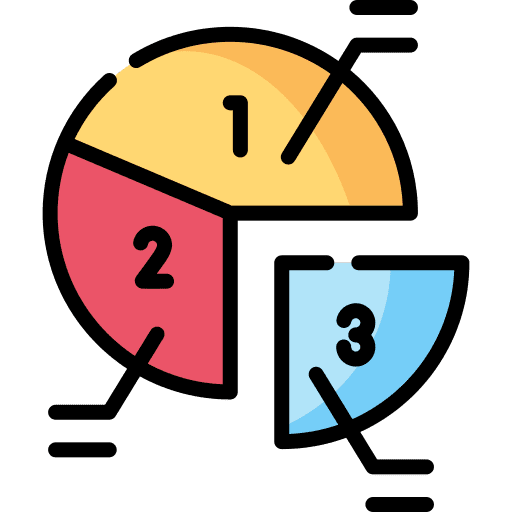 1
2
3