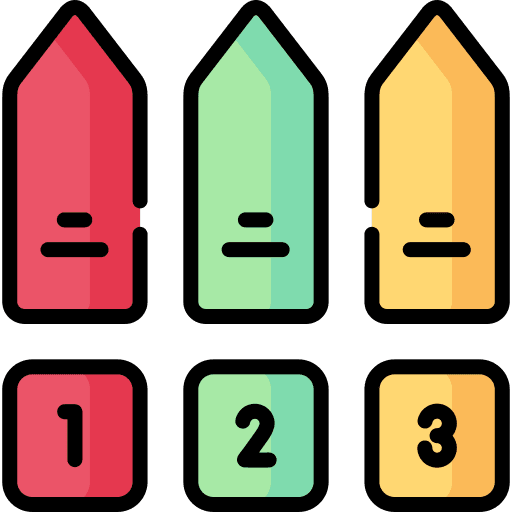 1 2 3