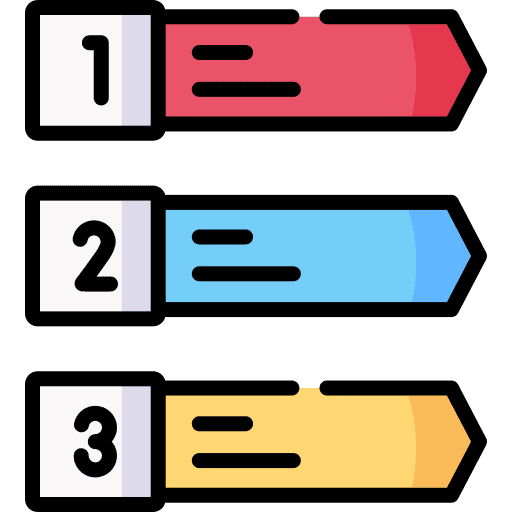 1

2

3