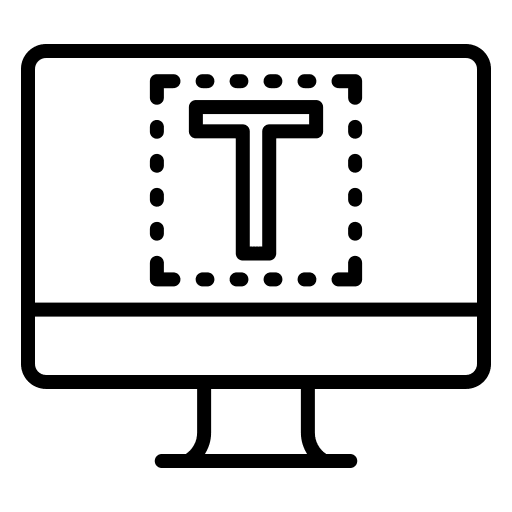 T