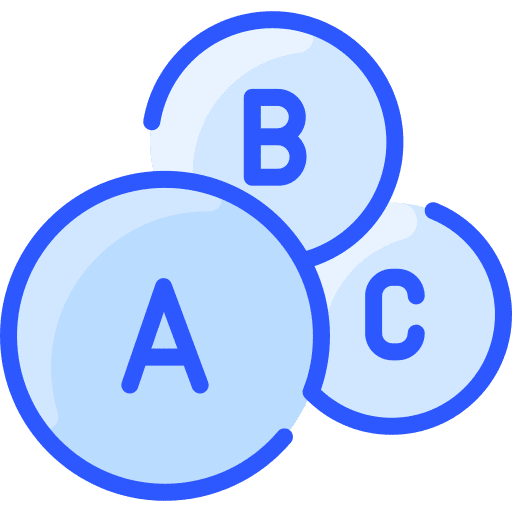 B
A
C