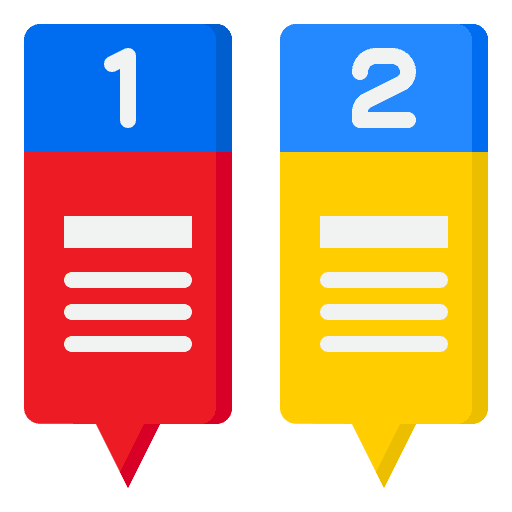 1

2