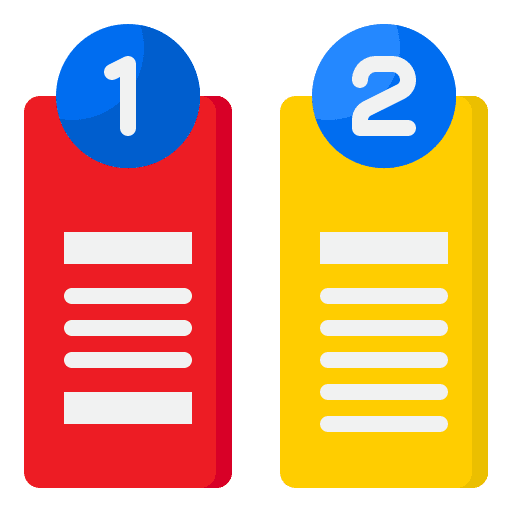 1

2