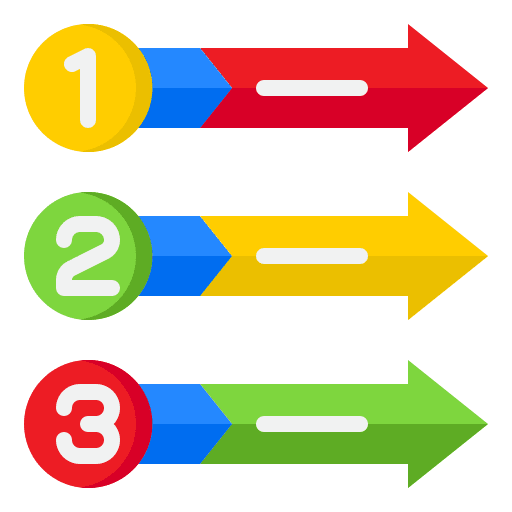 1

2

3