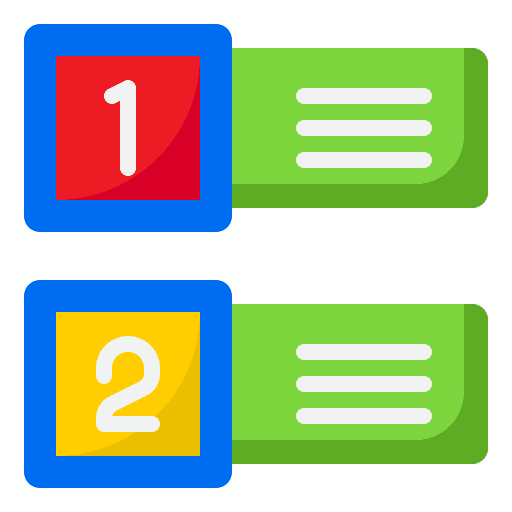 1

2