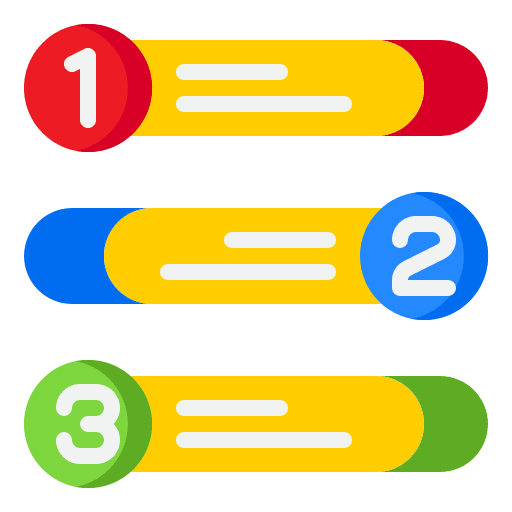 1

2

3