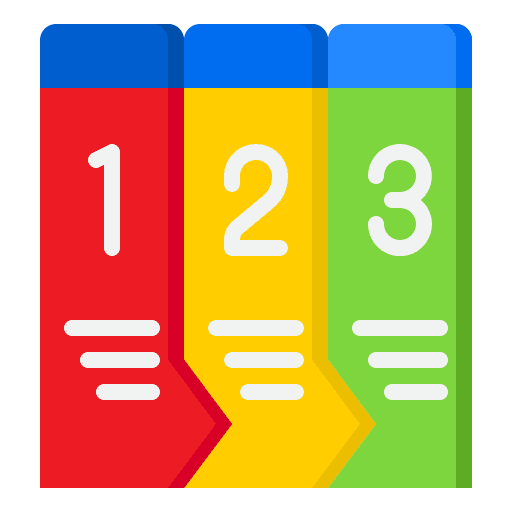 1

2

3