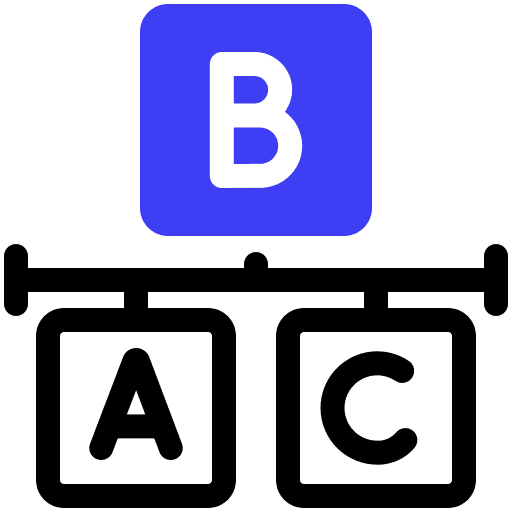 B

A C