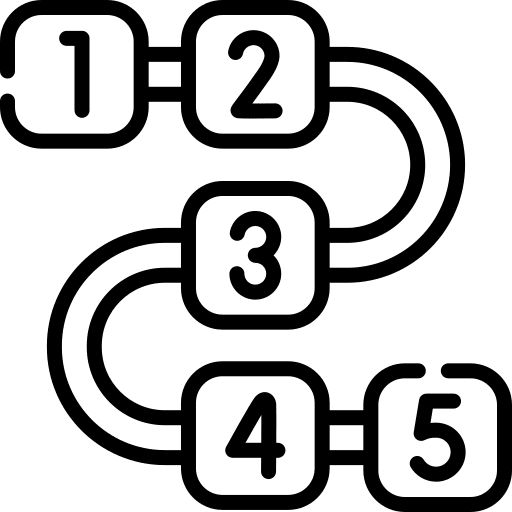 1 2
3
4 5