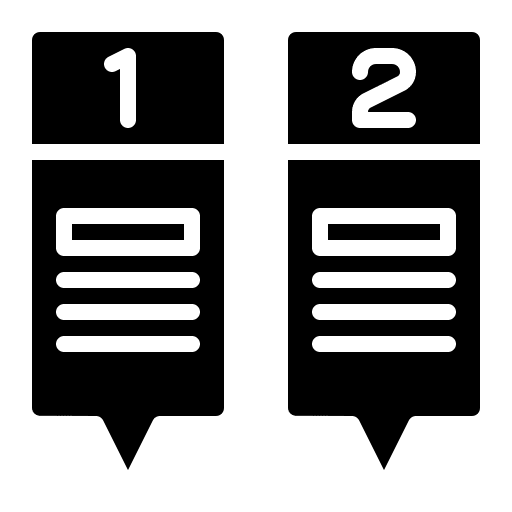 1

2