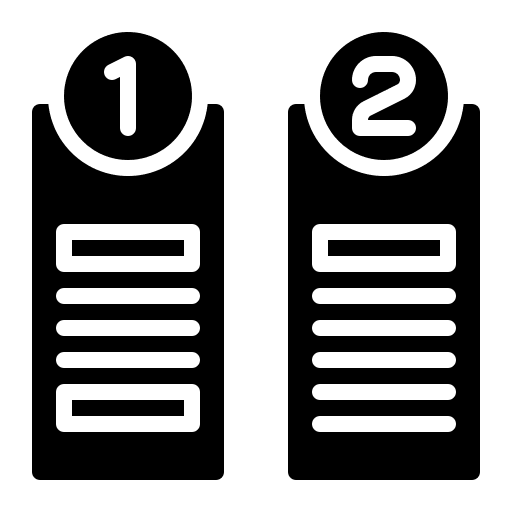 1

2