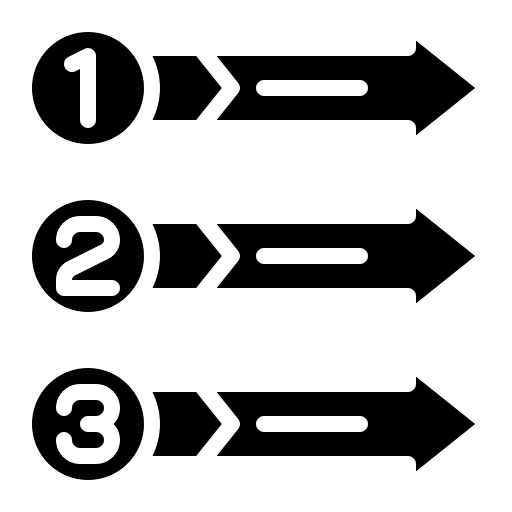 1

2

3