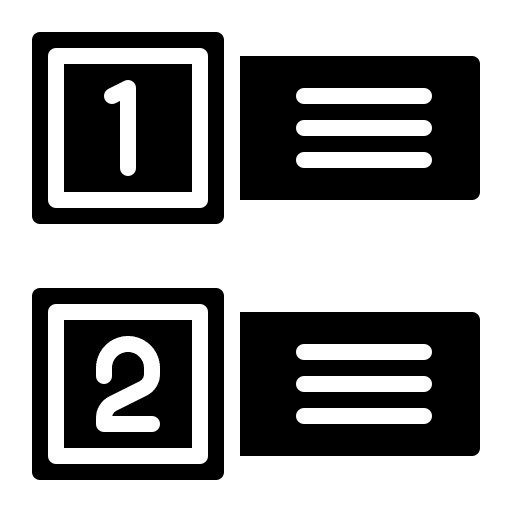 1

2