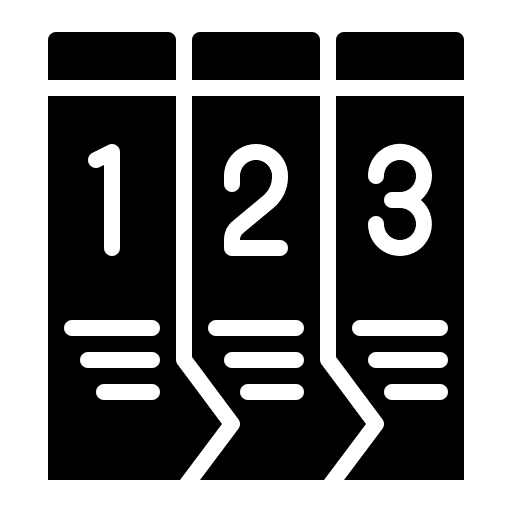 1 2 3