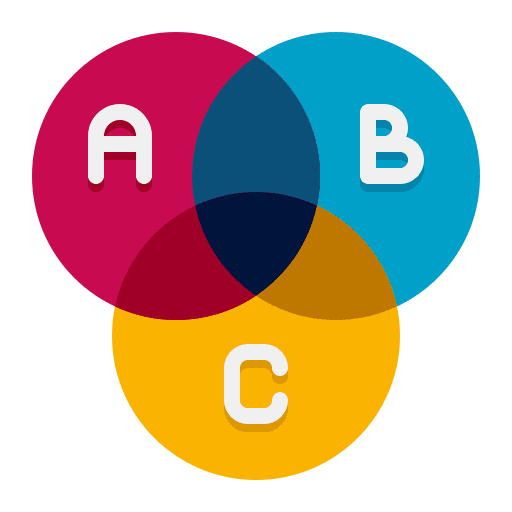 A B C