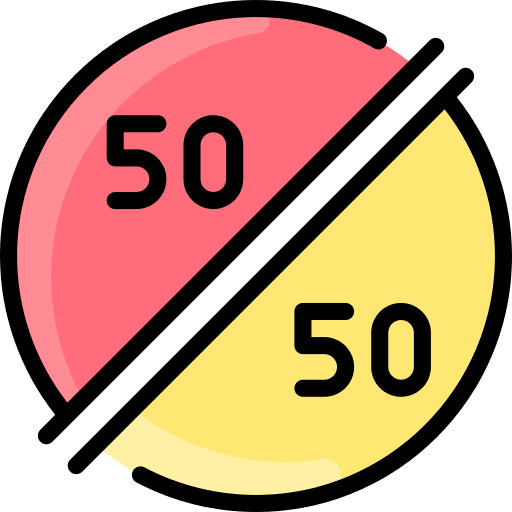 50

50