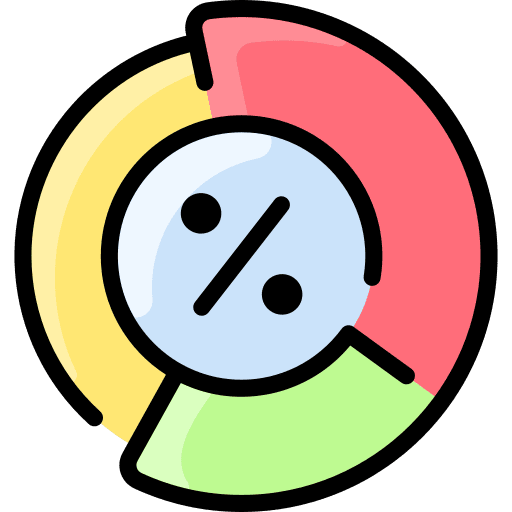 %