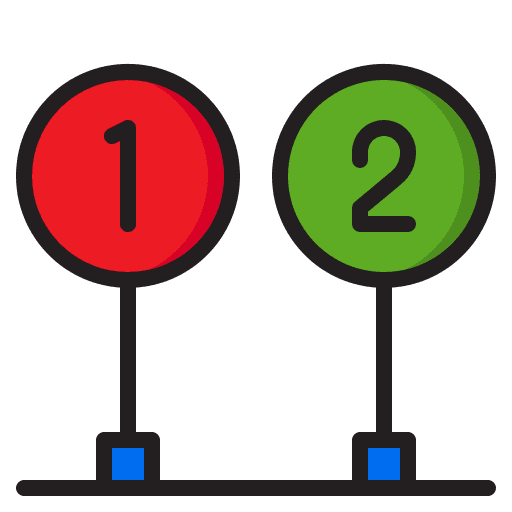 1 2