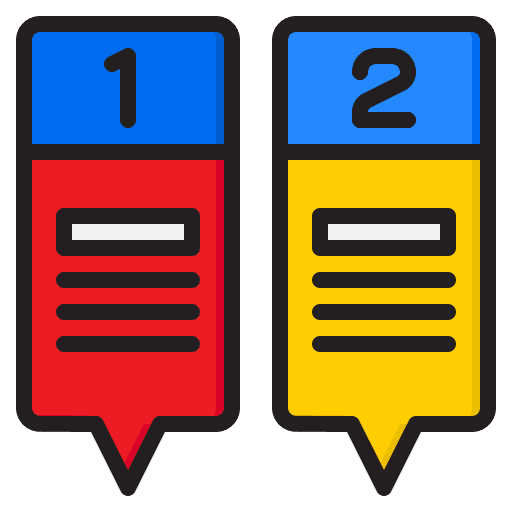 1

2