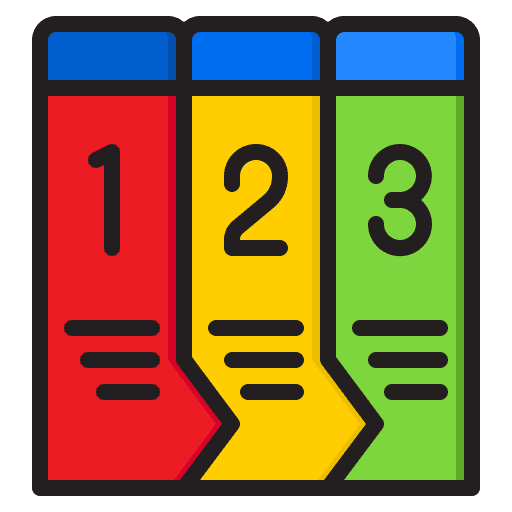 1 2 3