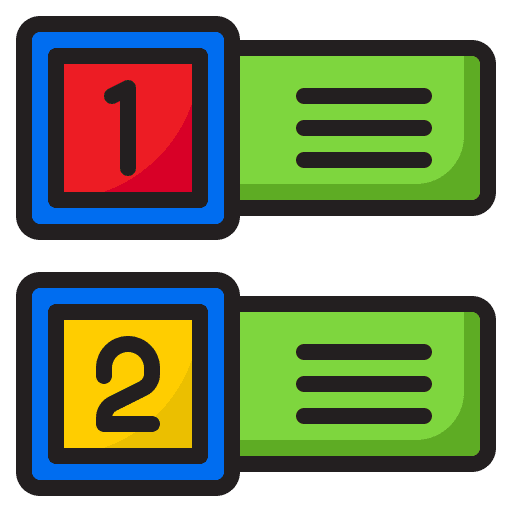 1

2