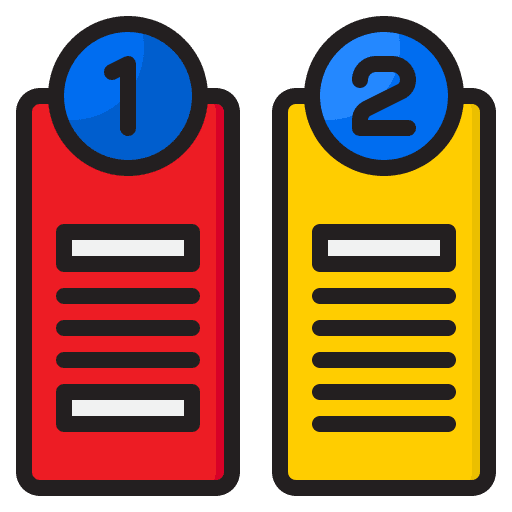 1
2