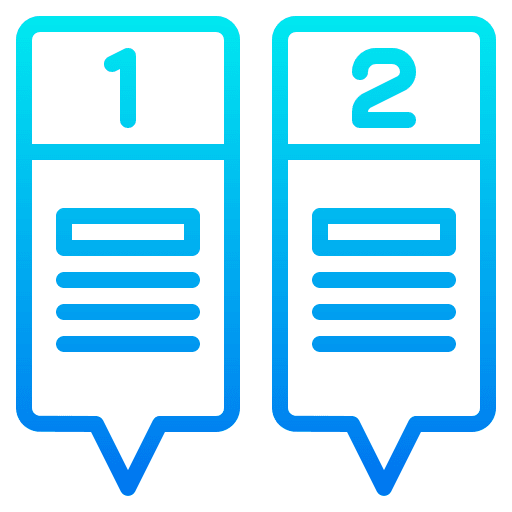 1

2