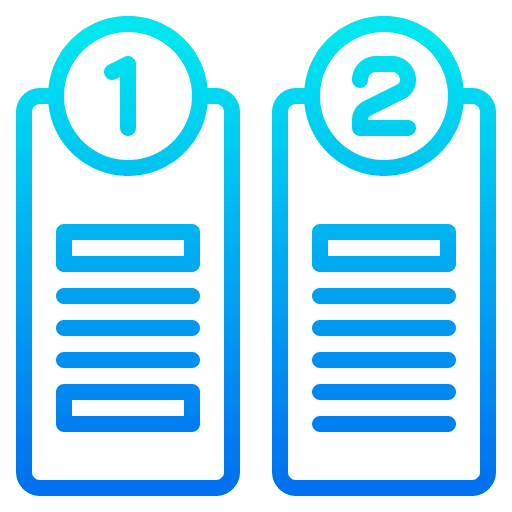 1

2