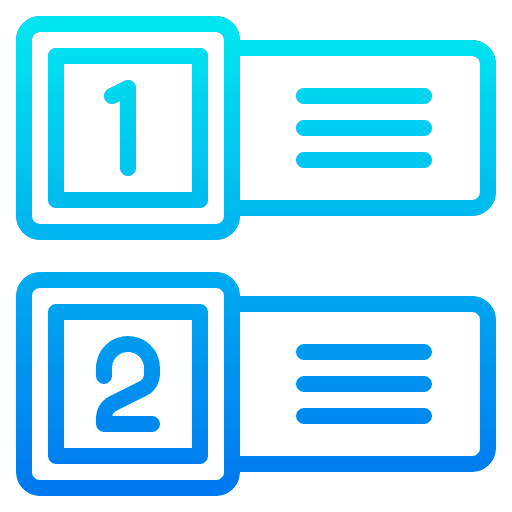 1

2