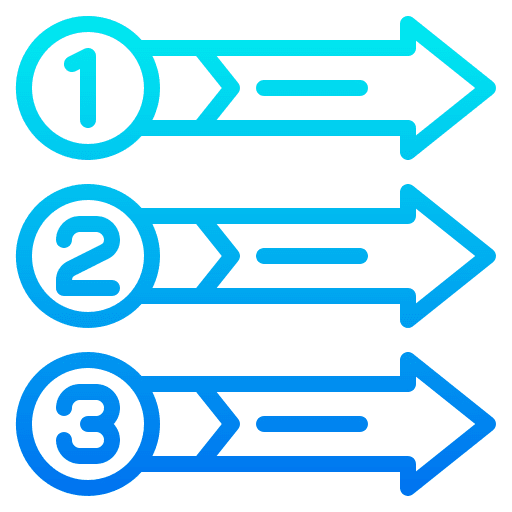 1
2
3