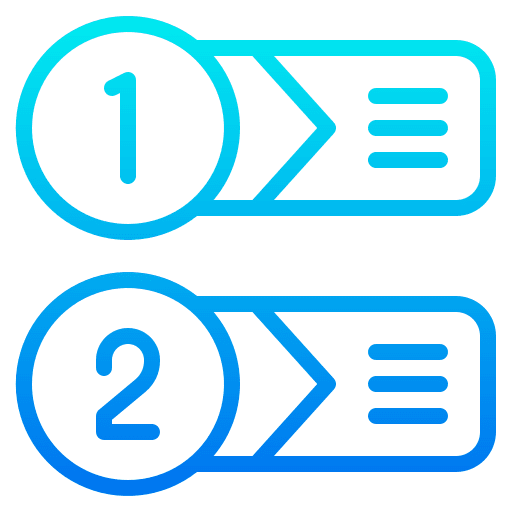 1

2