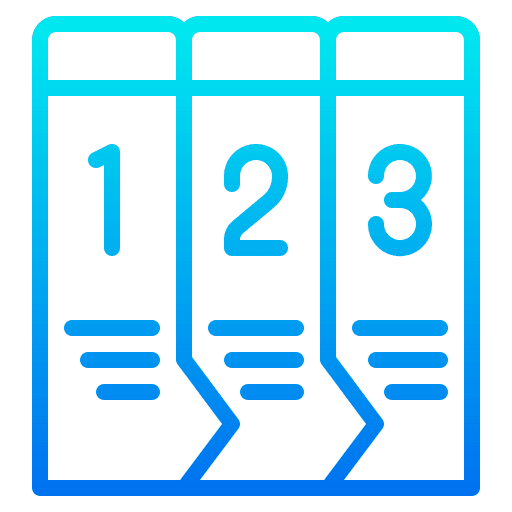 1 2 3