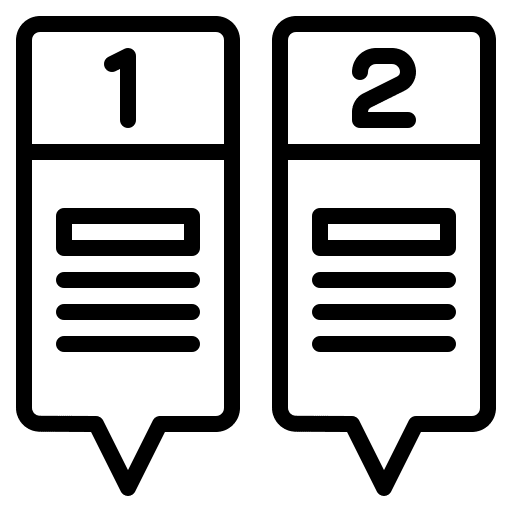 1

2