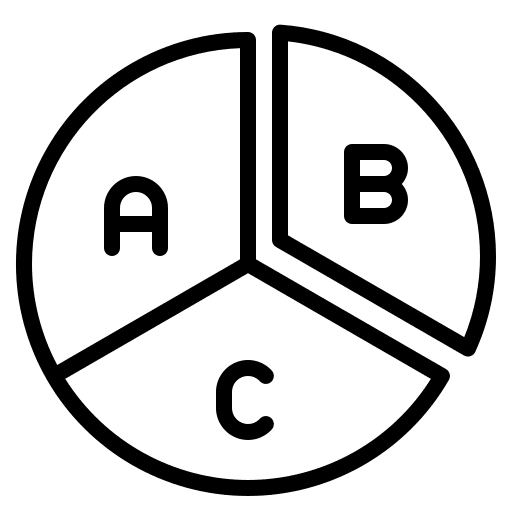 A
B
C