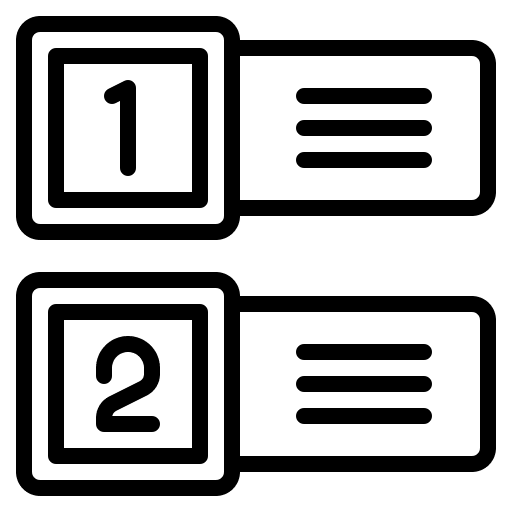 1

2