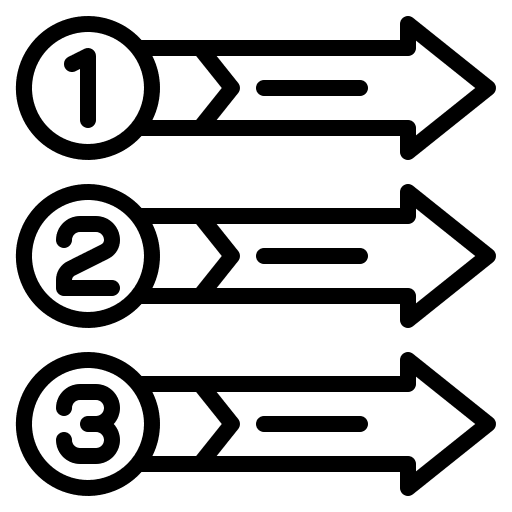 1
2
3