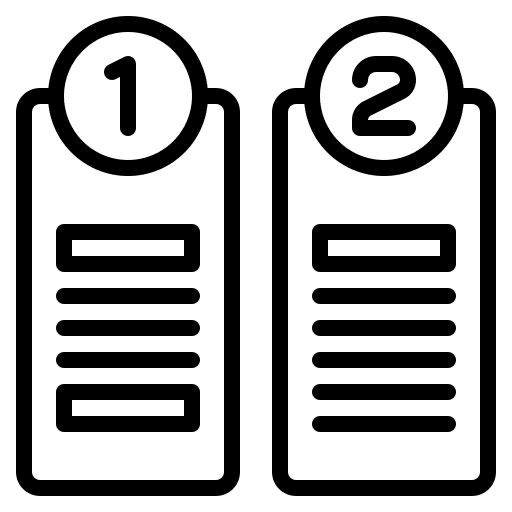 1

2