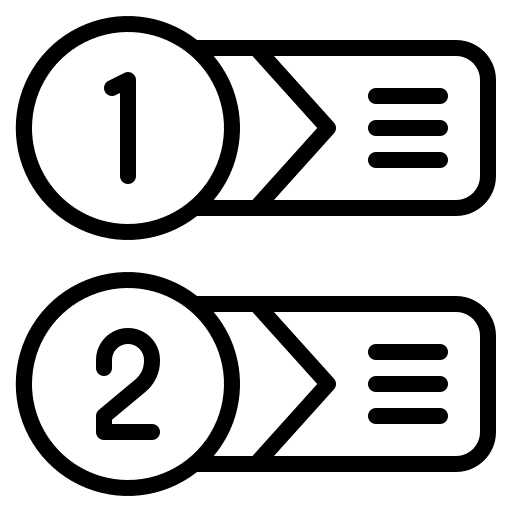 1

2