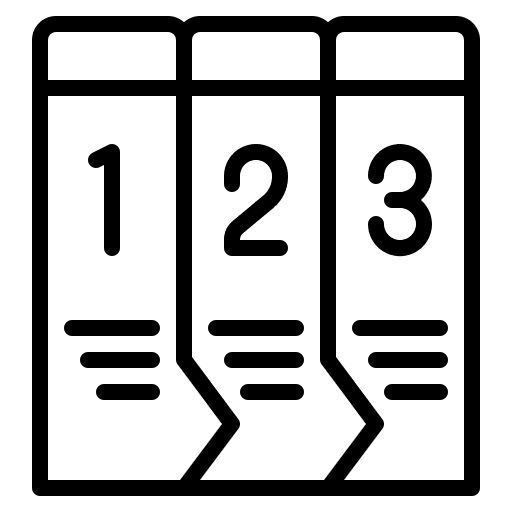 1 2 3