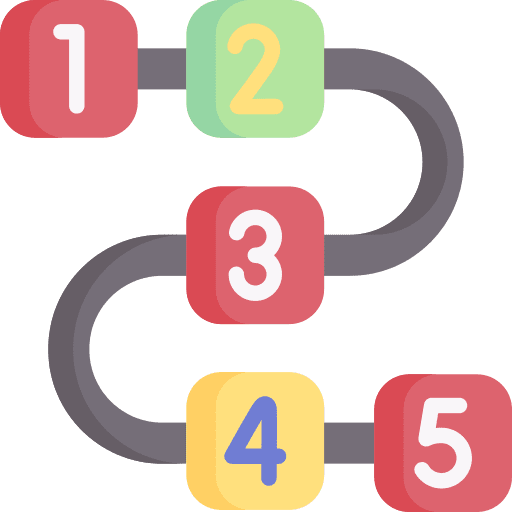 1 2
3
4 5