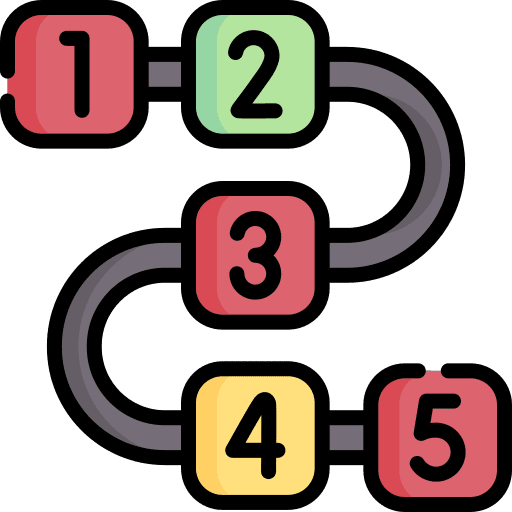 1 2
3
4 5