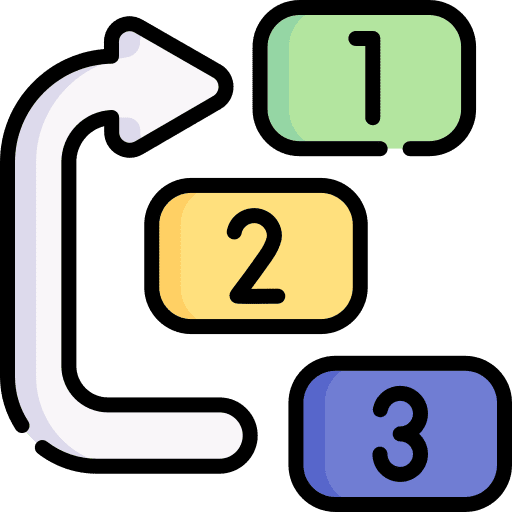 1

2

3