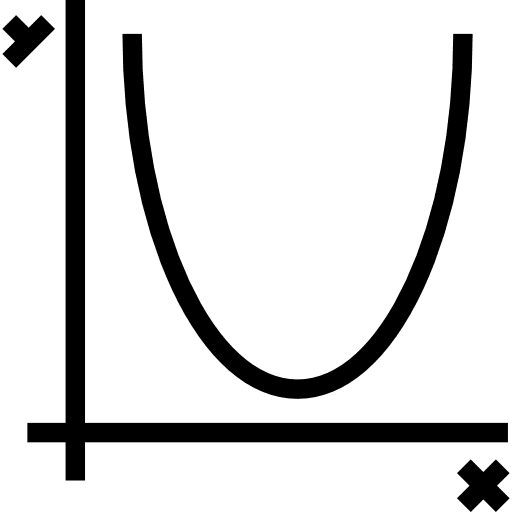 y

x