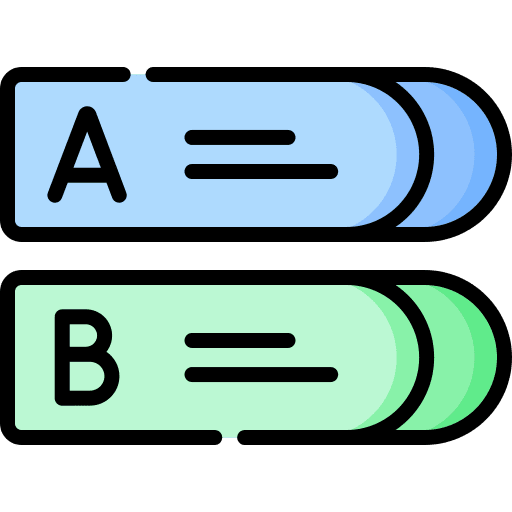 A

B