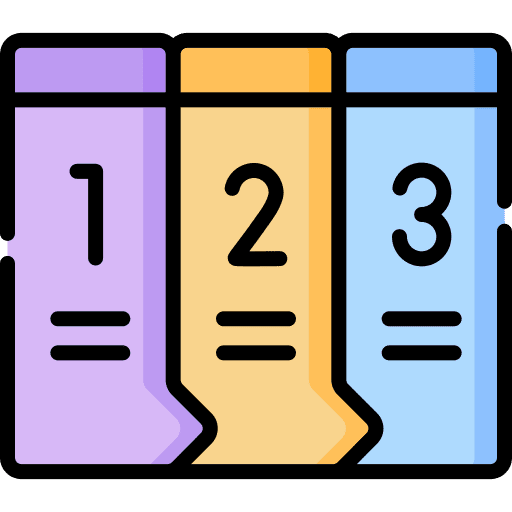 1 2 3