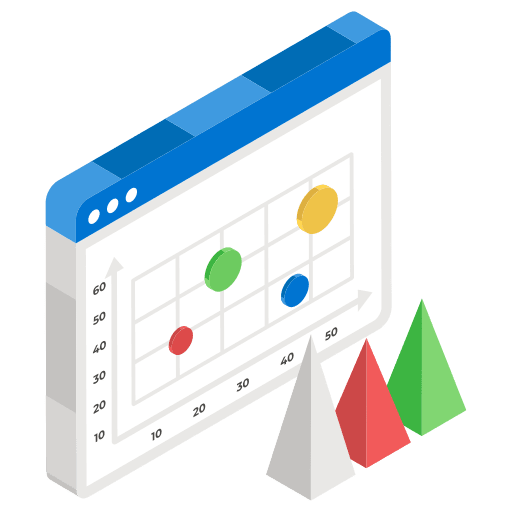 60
50
40
30
20
10
10
20
30
40
50