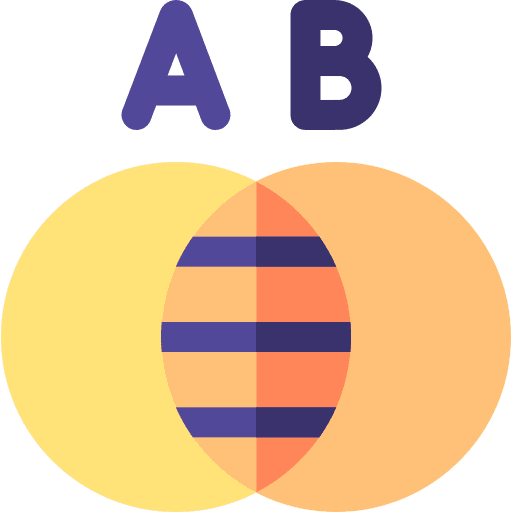 A B